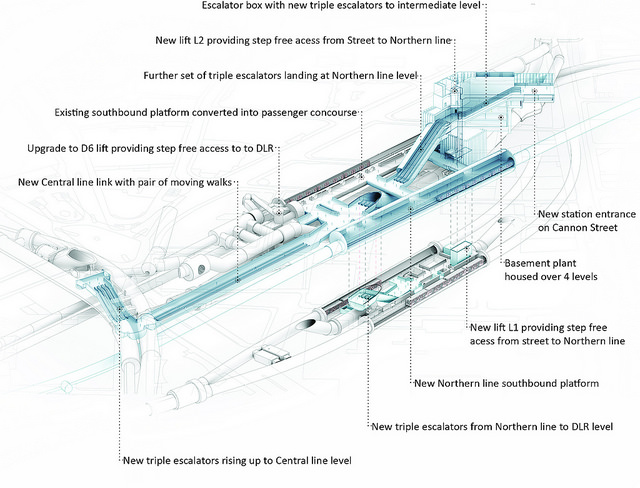 Escalator box with new triple escalators to intermediate level

New lift L2 providing step free acess from Street to Northern line

Further set of triple escalators landing at Northern line level

Existing southbound platform converted into passenger concourse

Upgrade to D6 lift providing step free access to to DLR

New Central line link with pair of moving walks

New station entrance on Cannon Street

Basement plant housed over 4 levels

New lift L1 providing step free acess from street to Northern line

New Northern line southbound platform

New triple escalators from Northern line to DLR level

New triple escalators rising up to Central line level